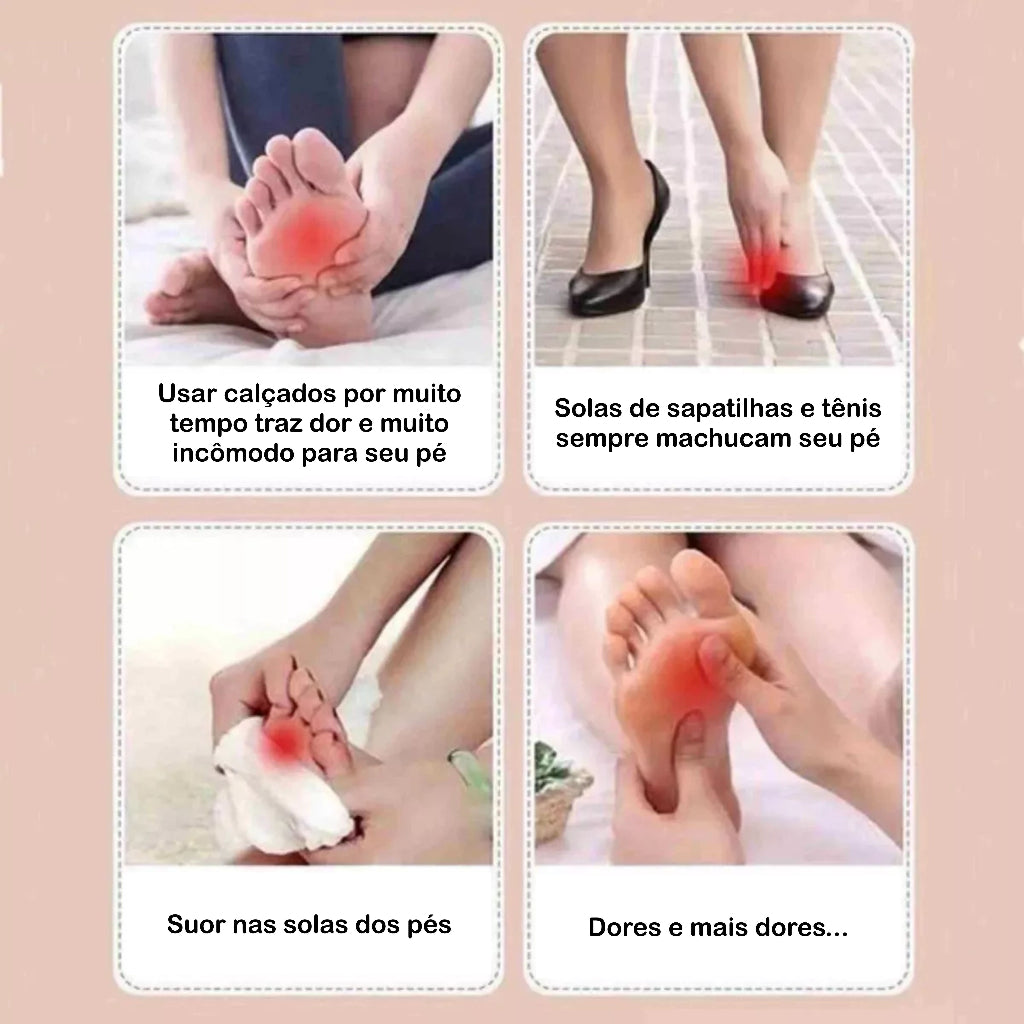 Usar calçados por muito tempo traz dor e muito incômodo para seu pé

Solas de sapatilhas e tênis sempre machucam seu pé

Suor nas solas dos pés

Dores e mais dores...